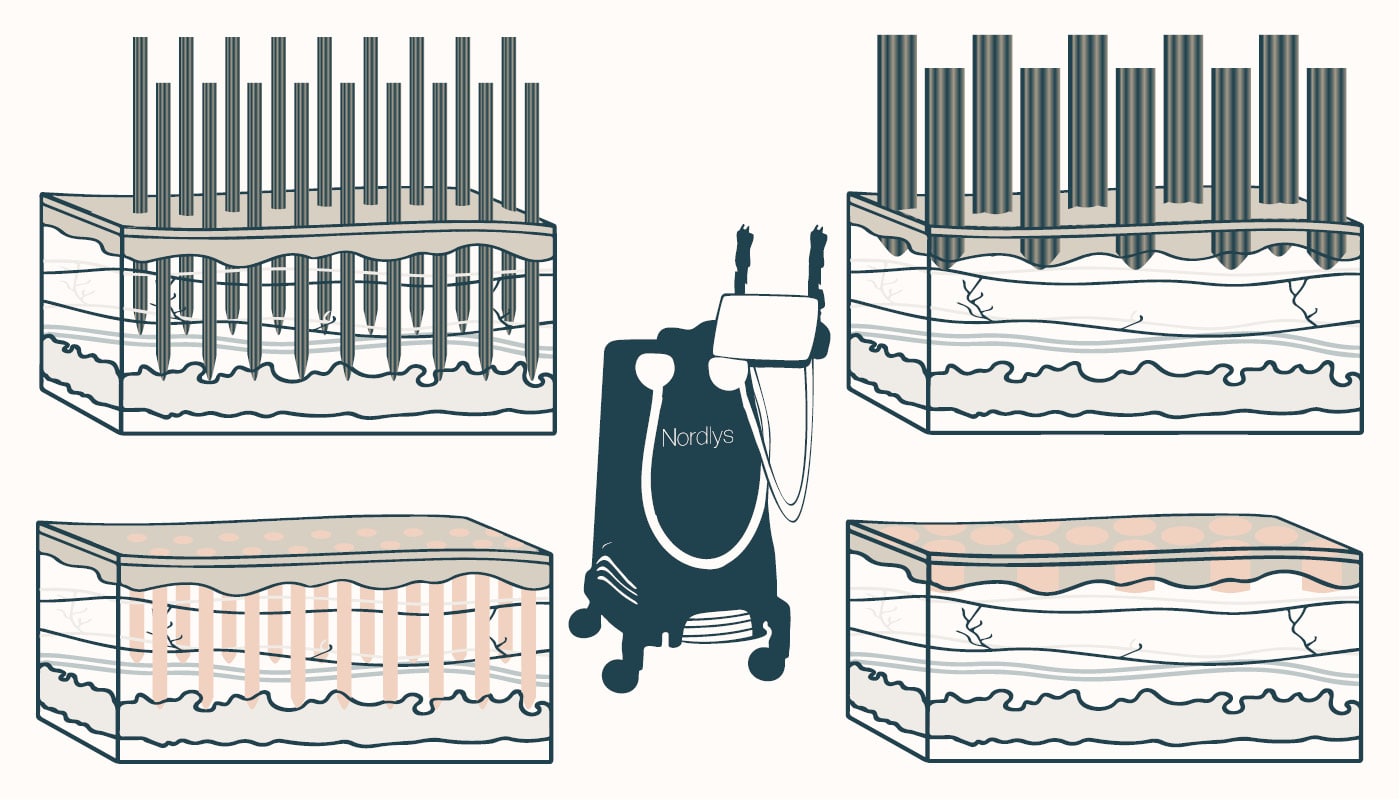 Nordlys